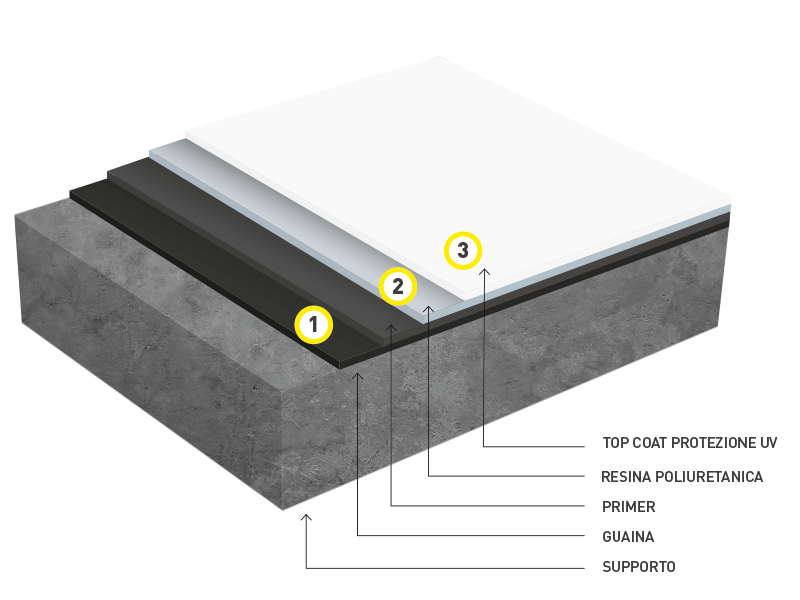 3
2
1
TOP COAT PROTEZIONE UV
RESINA POLIURETANICA
PRIMER
GUAINA
SUPPORTO